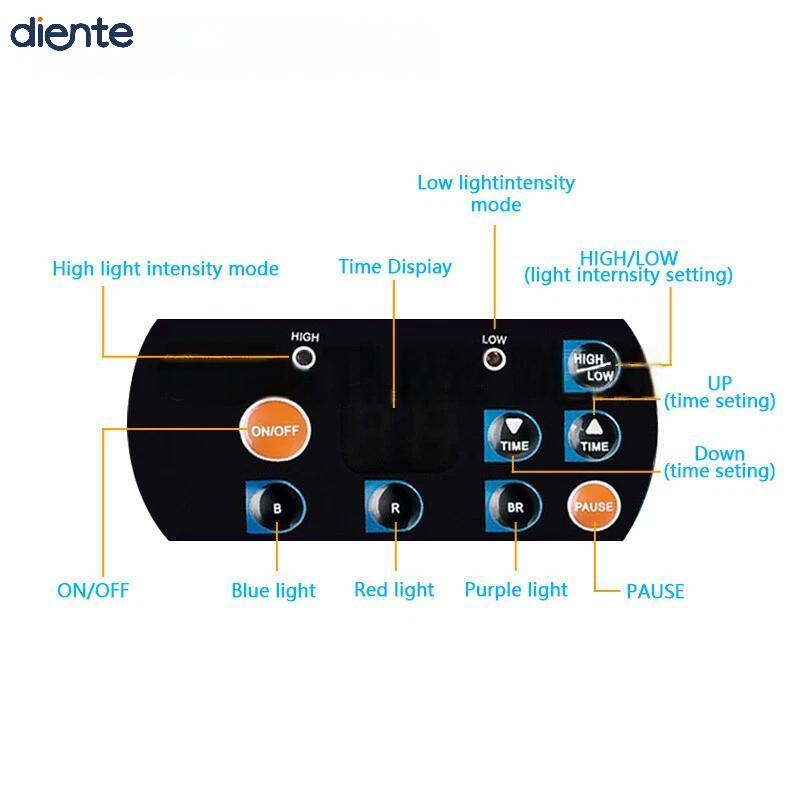 diente

Low lightintensity mode

High light intensity mode

Time Dispiay

HIGH/LOW
(light internsity setting)

HIGH

LOW

HIGH
LOW

UP
(time seting)

ON/OFF

TIME

TIME

Down
(time seting)

B

R

BR

PAUSE

ON/OFF

Blue light

Red light

Purple light

PAUSE